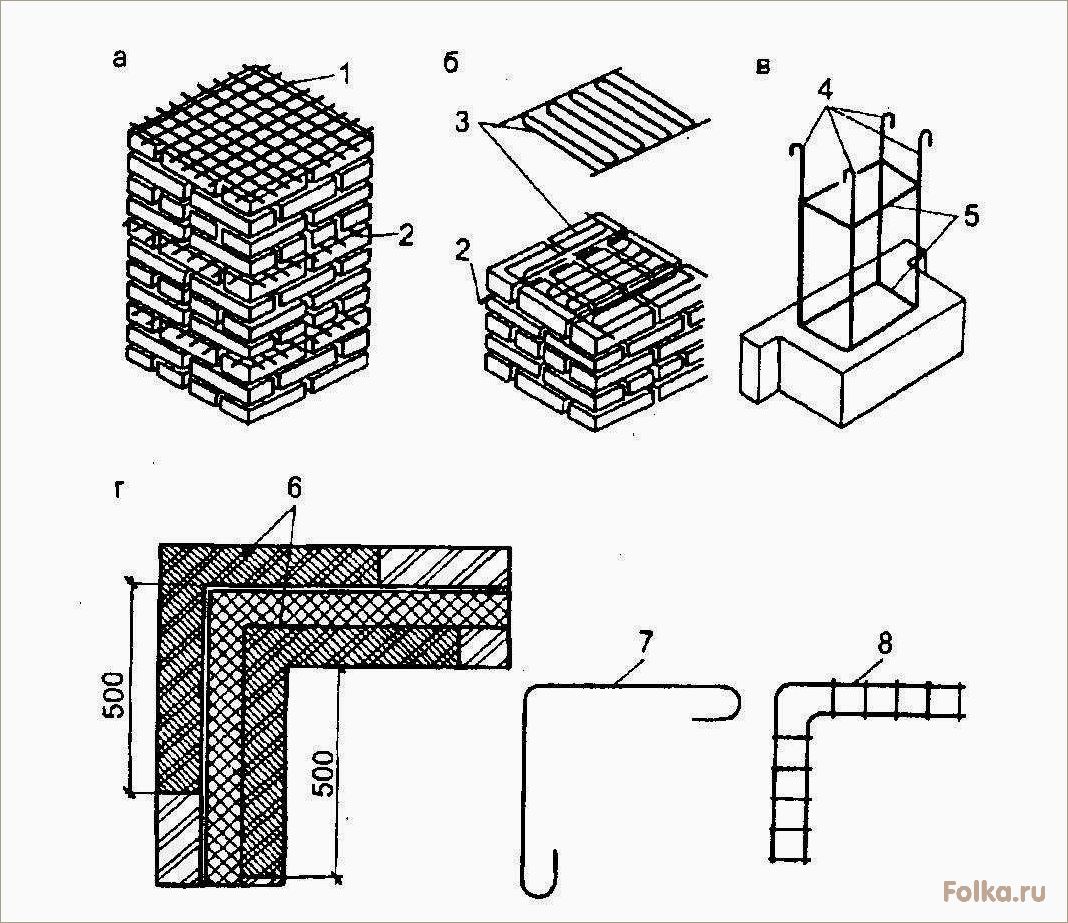 а
1
2
б
3
2
в
4
5
г
6
500
500
7
8
Folka.ru