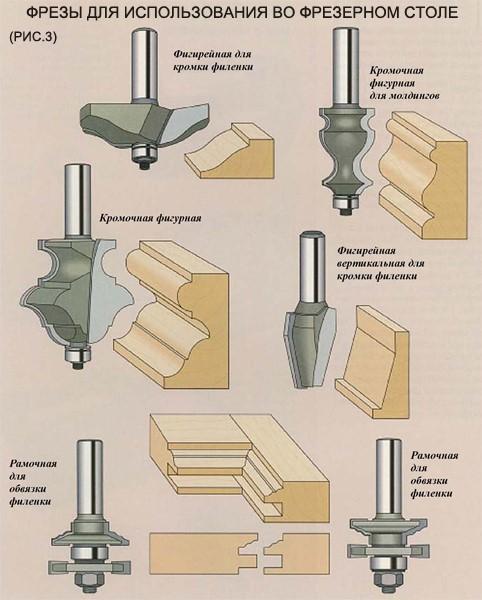 ФРЕЗЫ ДЛЯ ИСПОЛЬЗОВАНИЯ ВО ФРЕЗЕРНОМ СТОЛЕ

(РИС.3)

Фигирейная для кромки филенки

Кромочная фигурная для молдингов

Кромочная фигурная

Фигирейная вертикальная для кромки филенки

Рамочная для обвязки филенки

Рамочная для обвязки филенки