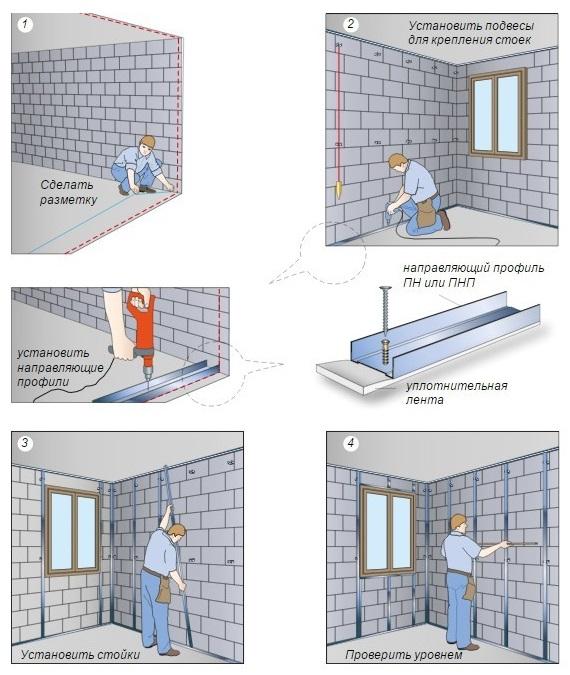 1

Сделать разметку

2

Установить подвесы для крепления стоек

установить направляющие профили

направляющий профиль ПН или ПНП

уплотнительная лента

3

Установить стойки

4

Проверить уровнем